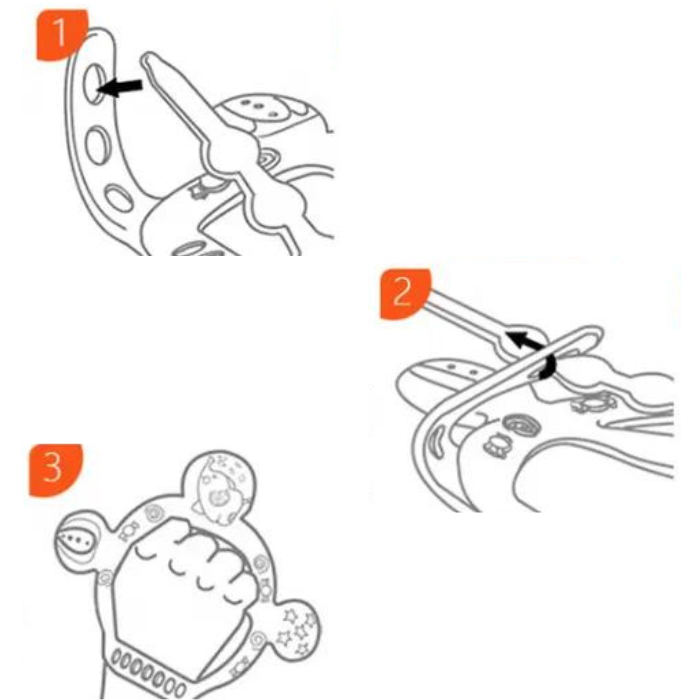 1

2

3